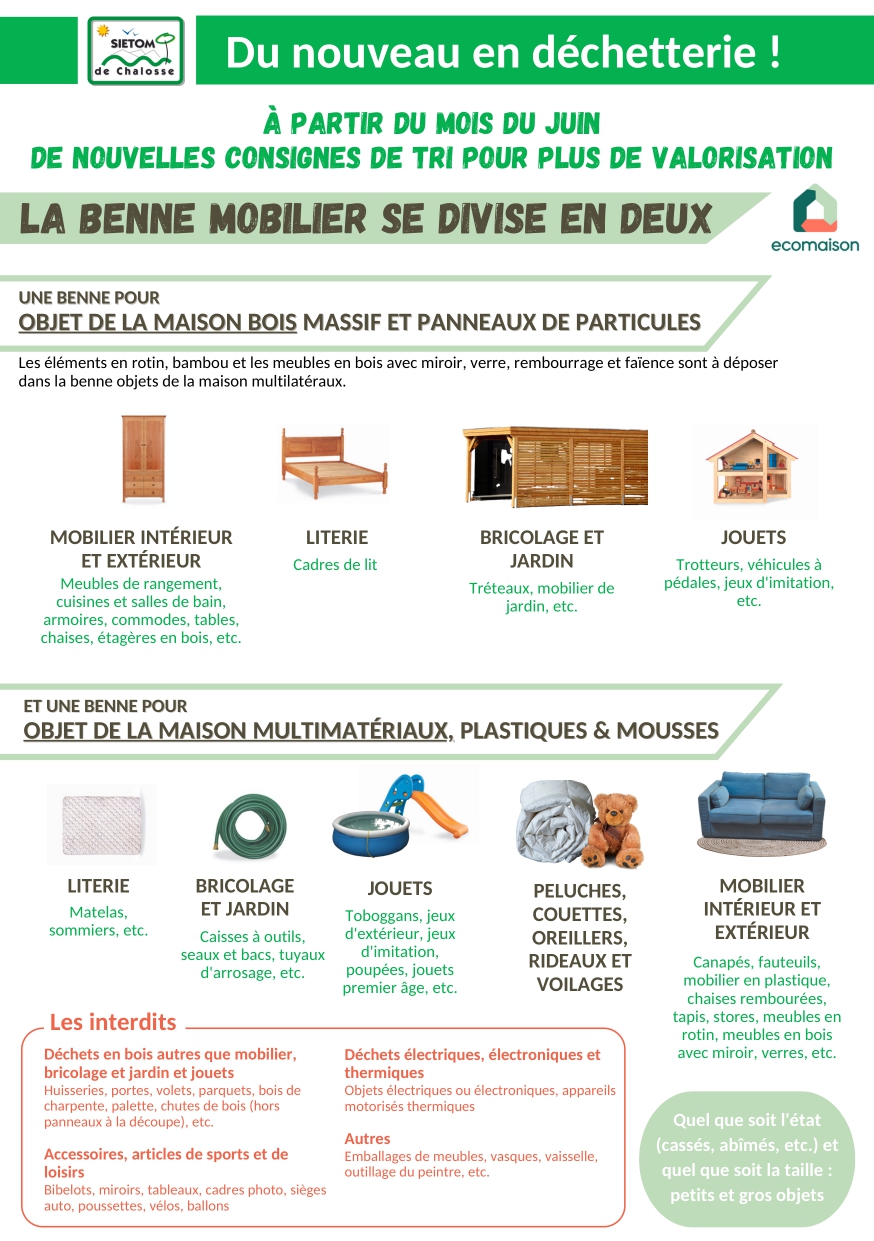 SIETOM de Chalosse

Du nouveau en déchetterie !

À PARTIR DU MOIS DU JUIN
DE NOUVELLES CONSIGNES DE TRI POUR PLUS DE VALORISATION

LA BENNE MOBILIER SE DIVISE EN DEUX

ecomaison

UNE BENNE POUR
OBJET DE LA MAISON BOIS MASSIF ET PANNEAUX DE PARTICULES

Les éléments en rotin, bambou et les meubles en bois avec miroir, verre, rembourrage et faïence sont à déposer dans la benne objets de la maison multilatéraux.

MOBILIER INTÉRIEUR ET EXTÉRIEUR
Meubles de rangement, cuisines et salles de bain, armoires, commodes, tables, chaises, étagères en bois, etc.

LITERIE
Cadres de lit

BRICOLAGE ET JARDIN
Tréteaux, mobilier de jardin, etc.

JOUETS
Trotteurs, véhicules à pédales, jeux d'imitation, etc.

ET UNE BENNE POUR
OBJET DE LA MAISON MULTIMATÉRIAUX, PLASTIQUES & MOUSSES

LITERIE
Matelas, sommiers, etc.

BRICOLAGE ET JARDIN
Caisses à outils, seaux et bacs, tuyaux d'arrosage, etc.

JOUETS
Toboggans, jeux d'extérieur, jeux d'imitation, poupées, jouets premier âge, etc.

PELUCHES, COUETTES, OREILLERS, RIDEAUX ET VOILAGES

MOBILIER INTÉRIEUR ET EXTÉRIEUR
Canapés, fauteuils, mobilier en plastique, chaises rembourées, tapis, stores, meubles en rotin, meubles en bois avec miroir, verres, etc.

Les interdits

Déchets en bois autres que mobilier, bricolage et jardin et jouets
Huisseries, portes, volets, parquets, bois de charpente, palette, chutes de bois (hors panneaux à la découpe), etc.

Accessoires, articles de sports et de loisirs
Bibelots, miroirs, tableaux, cadres photo, sièges auto, poussettes, vélos, ballons

Déchets électriques, électroniques et thermiques
Objets électriques ou électroniques, appareils motorisés thermiques

Autres
Emballages de meubles, vasques, vaisselle, outillage du peintre, etc.

Quel que soit l'état (cassés, abîmés, etc.) et quel que soit la taille : petits et gros objets